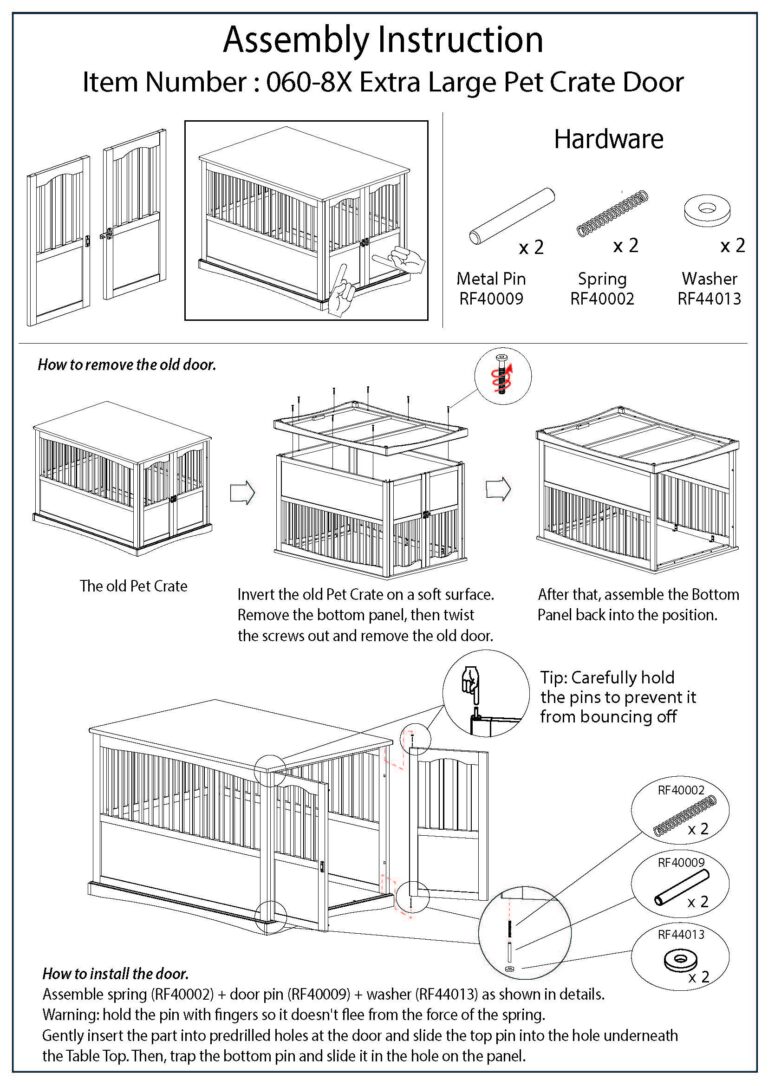 Assembly Instruction
Item Number : 060-8X Extra Large Pet Crate Door

Hardware

x 2
Metal Pin
RF40009

x 2
Spring
RF40002

x 2
Washer
RF44013

How to remove the old door.

The old Pet Crate

Invert the old Pet Crate on a soft surface. Remove the bottom panel, then twist the screws out and remove the old door.

After that, assemble the Bottom Panel back into the position.

Tip: Carefully hold the pins to prevent it from bouncing off

RF40002
x 2
RF40009
x 2
RF44013
x 2

How to install the door.
Assemble spring (RF40002) + door pin (RF40009) + washer (RF44013) as shown in details.
Warning: hold the pin with fingers so it doesn't flee from the force of the spring.
Gently insert the part into predrilled holes at the door and slide the top pin into the hole underneath the Table Top. Then, trap the bottom pin and slide it in the hole on the panel.