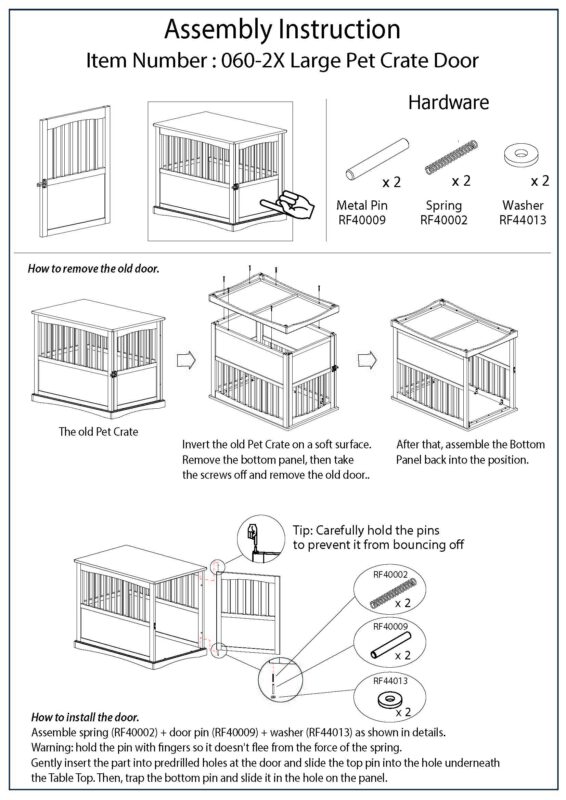 Assembly Instruction
Item Number : 060-2X Large Pet Crate Door

Hardware

x 2
Metal Pin
RF40009

x 2
Spring
RF40002

x 2
Washer
RF44013

How to remove the old door.

The old Pet Crate

Invert the old Pet Crate on a soft surface. Remove the bottom panel, then take the screws off and remove the old door..

After that, assemble the Bottom Panel back into the position.

Tip: Carefully hold the pins to prevent it from bouncing off

RF40002
x 2

RF40009
x 2

RF44013
x 2

How to install the door.
Assemble spring (RF40002) + door pin (RF40009) + washer (RF44013) as shown in details.
Warning: hold the pin with fingers so it doesn't flee from the force of the spring.
Gently insert the part into predrilled holes at the door and slide the top pin into the hole underneath the Table Top. Then, trap the bottom pin and slide it in the hole on the panel.