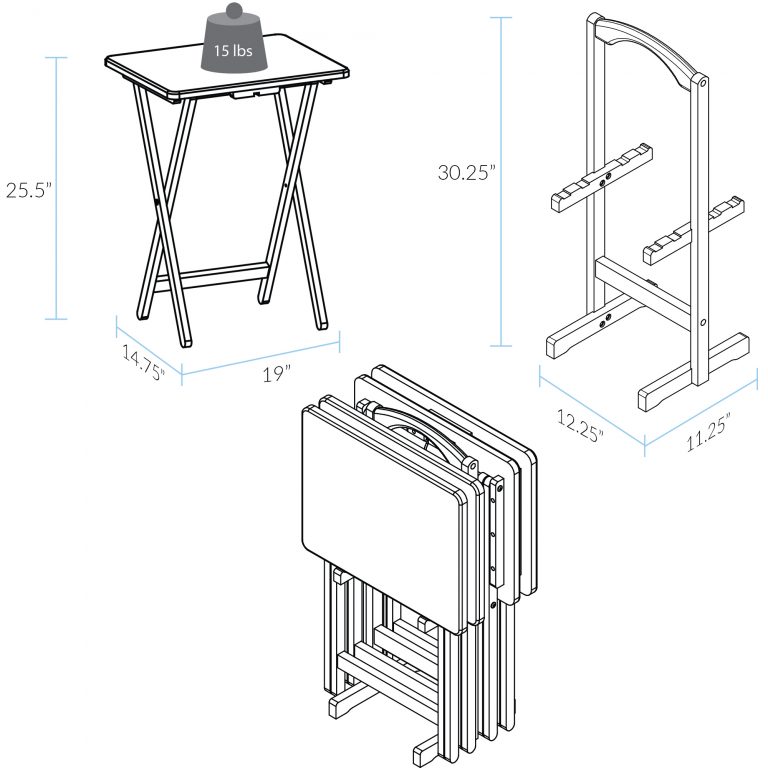 15 lbs

25.5"

14.75"

19"

30.25"

12.25"

11.25"